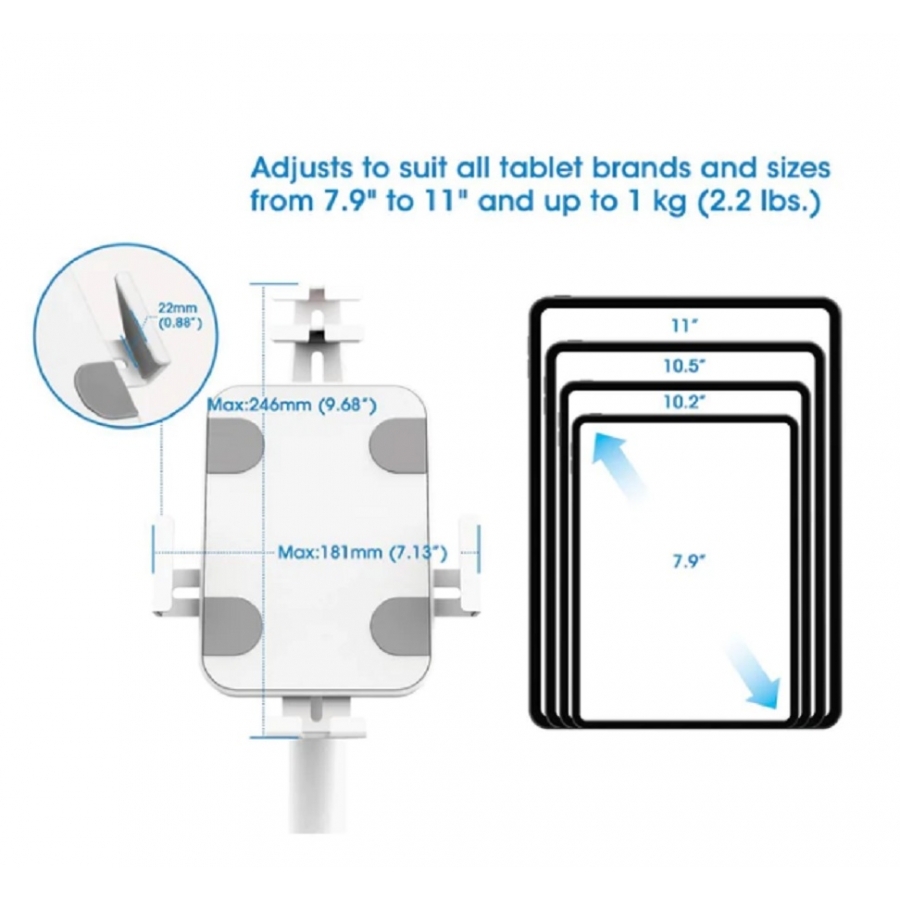 Adjusts to suit all tablet brands and sizes from 7.9" to 11" and up to 1 kg (2.2 lbs.)

22mm (0.88")

Max:246mm (9.68")

Max:181mm (7.13")

11"

10.5"

10.2"

7.9"